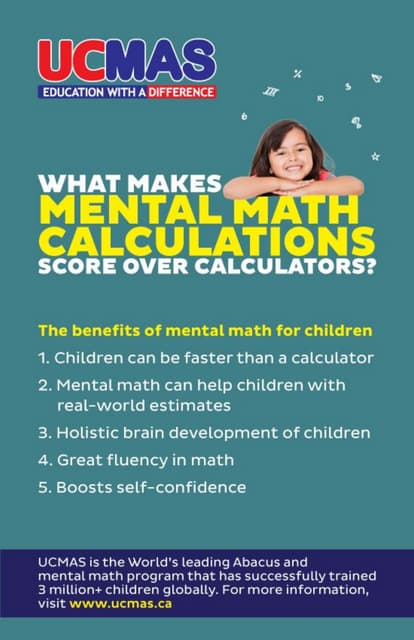 UCMAS
EDUCATION WITH A DIFFERENCE

WHAT MAKES
MENTAL MATH
CALCULATIONS
SCORE OVER CALCULATORS?

The benefits of mental math for children

1. Children can be faster than a calculator
2. Mental math can help children with real-world estimates
3. Holistic brain development of children
4. Great fluency in math
5. Boosts self-confidence

UCMAS is the World's leading Abacus and mental math program that has successfully trained 3 million+ children globally. For more information, visit www.ucmas.ca