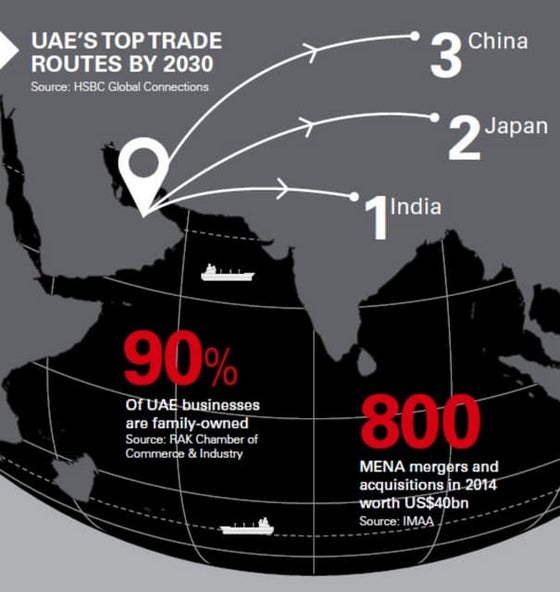 UAE'S TOP TRADE ROUTES BY 2030
Source: HSBC Global Connections

3 China

2 Japan

1 India

90%
Of UAE businesses are family-owned
Source: RAK Chamber of Commerce & Industry

800
MENA mergers and acquisitions in 2014 worth US$40bn
Source: IMAA