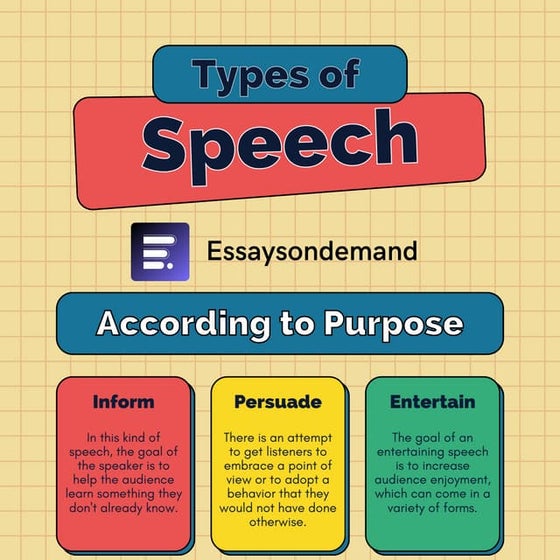 Types of
Speech

Essaysondemand

According to Purpose

Inform

In this kind of speech, the goal of the speaker is to help the audience learn something they don't already know.

Persuade

There is an attempt to get listeners to embrace a point of view or to adopt a behavior that they would not have done otherwise.

Entertain

The goal of an entertaining speech is to increase audience enjoyment, which can come in a variety of forms.