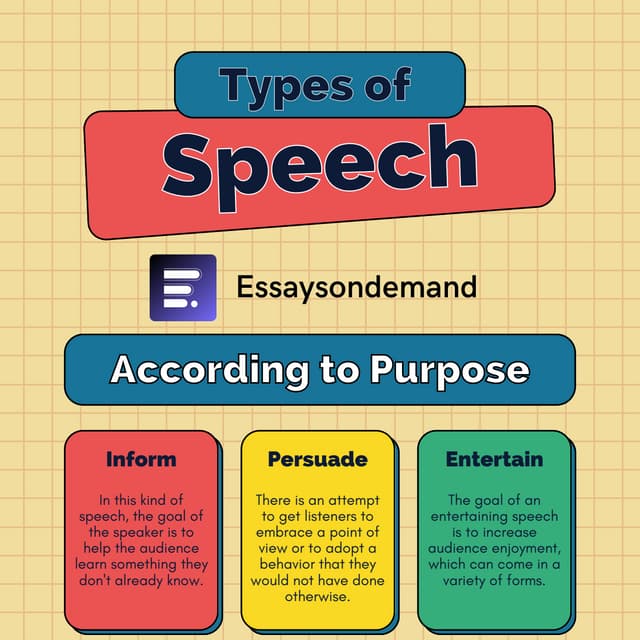 Types of

Speech

Essaysondemand

According to Purpose

Inform

In this kind of speech, the goal of the speaker is to help the audience learn something they don't already know.

Persuade

There is an attempt to get listeners to embrace a point of view or to adopt a behavior that they would not have done otherwise.

Entertain

The goal of an entertaining speech is to increase audience enjoyment, which can come in a variety of forms.