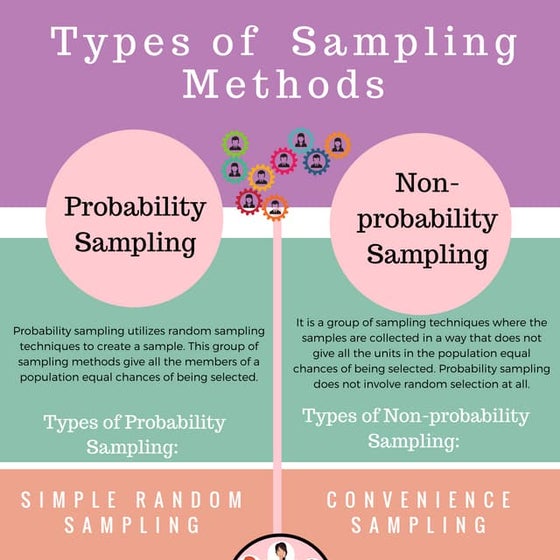 Types of Sampling Methods

Probability Sampling

Probability sampling utilizes random sampling techniques to create a sample. This group of sampling methods give all the members of a population equal chances of being selected.

Types of Probability Sampling:

SIMPLE RANDOM SAMPLING

Non-probability Sampling

It is a group of sampling techniques where the samples are collected in a way that does not give all the units in the population equal chances of being selected. Probability sampling does not involve random selection at all.

Types of Non-probability Sampling:

CONVENIENCE SAMPLING