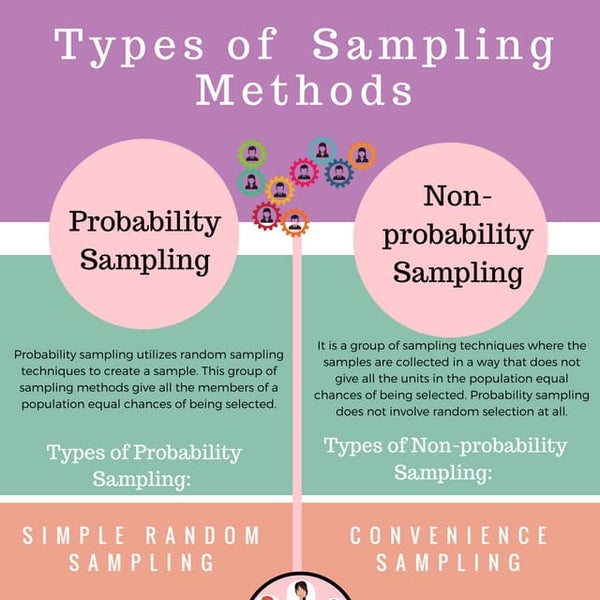 Types of Sampling Methods

Probability Sampling

Probability sampling utilizes random sampling techniques to create a sample. This group of sampling methods give all the members of a population equal chances of being selected.

Types of Probability Sampling:

SIMPLE RANDOM SAMPLING

Non-probability Sampling

It is a group of sampling techniques where the samples are collected in a way that does not give all the units in the population equal chances of being selected. Probability sampling does not involve random selection at all.

Types of Non-probability Sampling:

CONVENIENCE SAMPLING