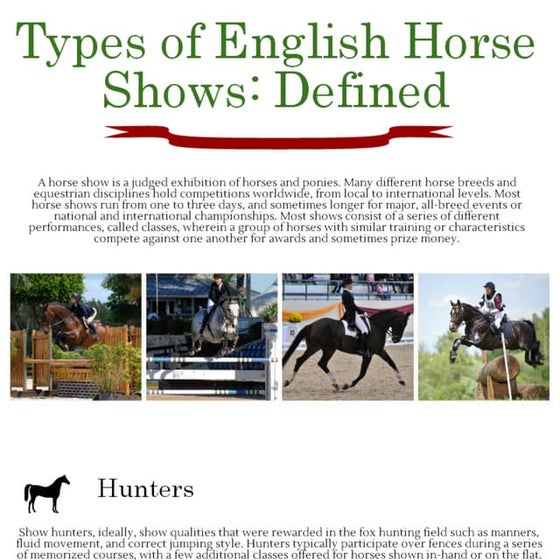 Types of English Horse Shows: Defined

A horse show is a judged exhibition of horses and ponies. Many different horse breeds and equestrian disciplines hold competitions worldwide, from local to international levels. Most horse shows run from one to three days, and sometimes longer for major, all-breed events or national and international championships. Most shows consist of a series of different performances, called classes, wherein a group of horses with similar training or characteristics compete against one another for awards and sometimes prize money.

Hunters

Show hunters, ideally, show qualities that were rewarded in the fox hunting field such as manners, fluid movement, and correct jumping style. Hunters typically participate over fences during a series of memorized courses, with a few additional classes offered for horses shown in-hand or on the flat.