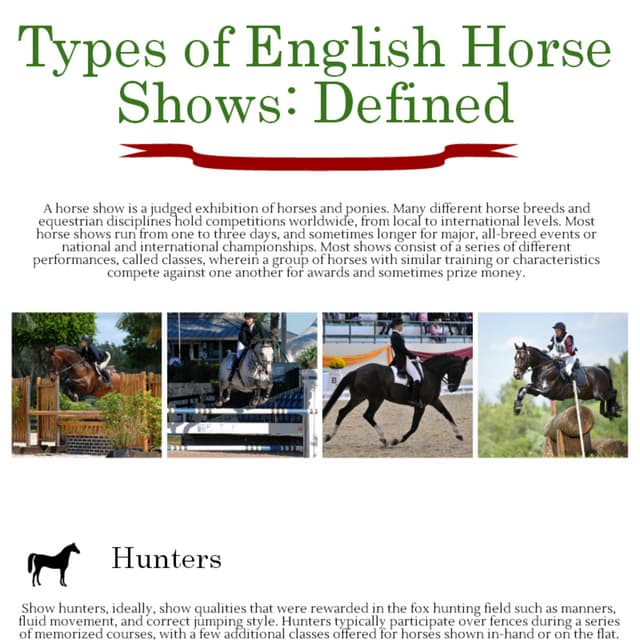 Types of English Horse Shows: Defined

A horse show is a judged exhibition of horses and ponies. Many different horse breeds and equestrian disciplines hold competitions worldwide, from local to international levels. Most horse shows run from one to three days, and sometimes longer for major, all-breed events or national and international championships. Most shows consist of a series of different performances, called classes, wherein a group of horses with similar training or characteristics compete against one another for awards and sometimes prize money.

Hunters

Show hunters, ideally, show qualities that were rewarded in the fox hunting field such as manners, fluid movement, and correct jumping style. Hunters typically participate over fences during a series of memorized courses, with a few additional classes offered for horses shown in-hand or on the flat.