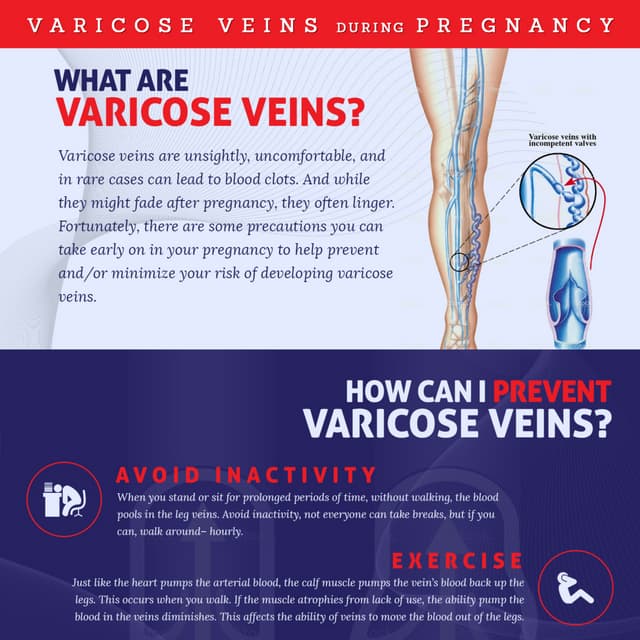 VARICOSE VEINS DURING PREGNANCY

WHAT ARE
VARICOSE VEINS?

Varicose veins are unsightly, uncomfortable, and in rare cases can lead to blood clots. And while they might fade after pregnancy, they often linger. Fortunately, there are some precautions you can take early on in your pregnancy to help prevent and/or minimize your risk of developing varicose veins.

Varicose veins with incompetent valves

HOW CAN I PREVENT
VARICOSE VEINS?

AVOID INACTIVITY

When you stand or sit for prolonged periods of time, without walking, the blood pools in the leg veins. Avoid inactivity, not everyone can take breaks, but if you can, walk around– hourly.

EXERCISE

Just like the heart pumps the arterial blood, the calf muscle pumps the vein's blood back up the legs. This occurs when you walk. If the muscle atrophies from lack of use, the ability pump the blood in the veins diminishes. This affects the ability of veins to move the blood out of the legs.