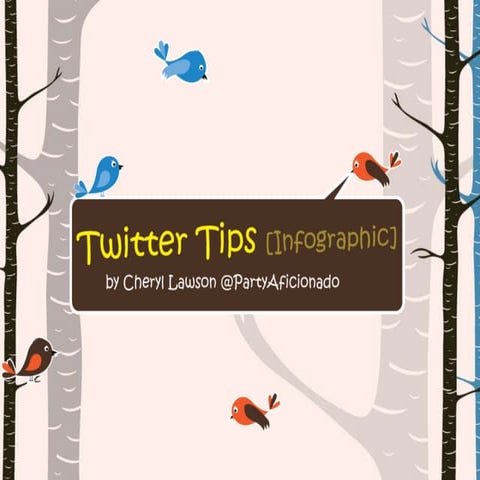 Twitter Tips [Infographic]

by Cheryl Lawson @PartyAficionado