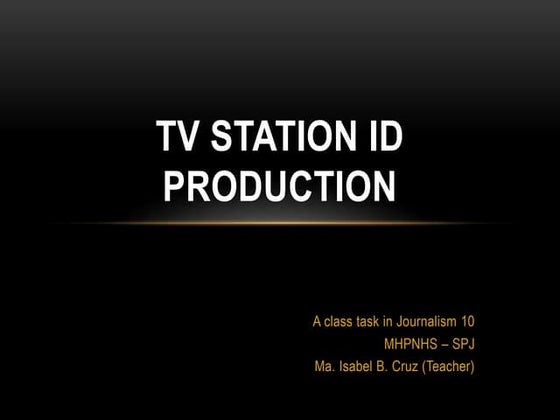 TV STATION ID PRODUCTION

A class task in Journalism 10
MHPNHS – SPJ
Ma. Isabel B. Cruz (Teacher)