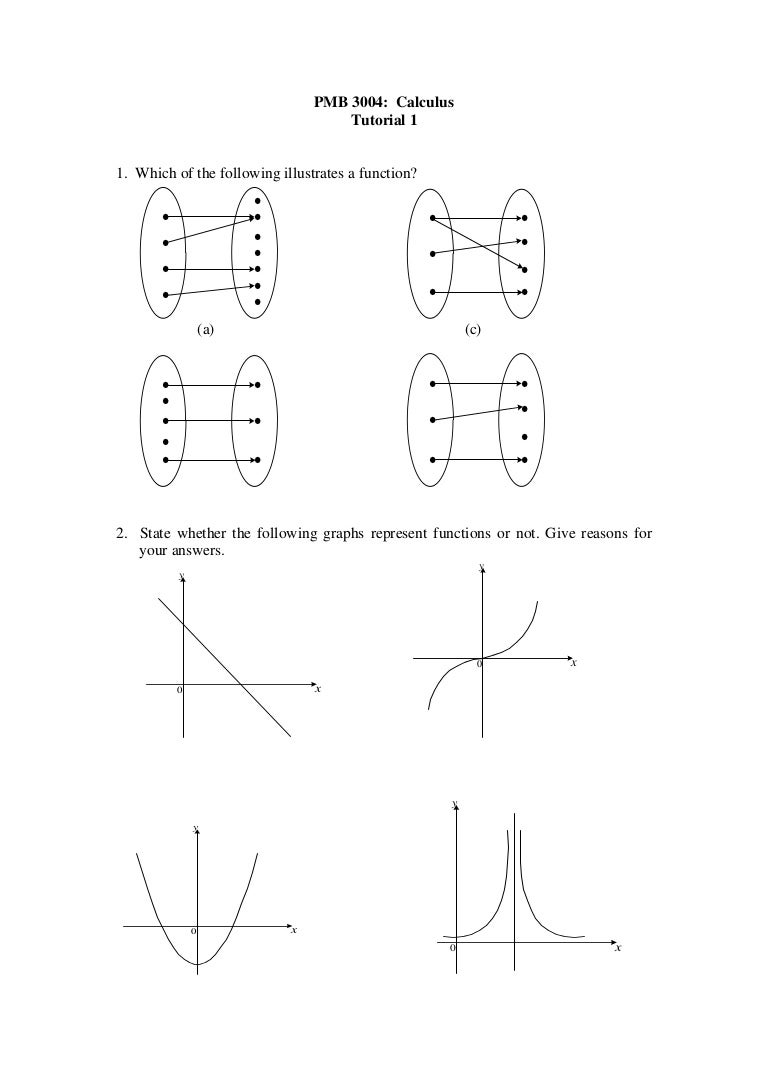 PMB 3004: Calculus
Tutorial 1

1. Which of the following illustrates a function?

(a)

(c)

2. State whether the following graphs represent functions or not. Give reasons for your answers.

y
0
x

y
0
x

y
0
x

y
0
x