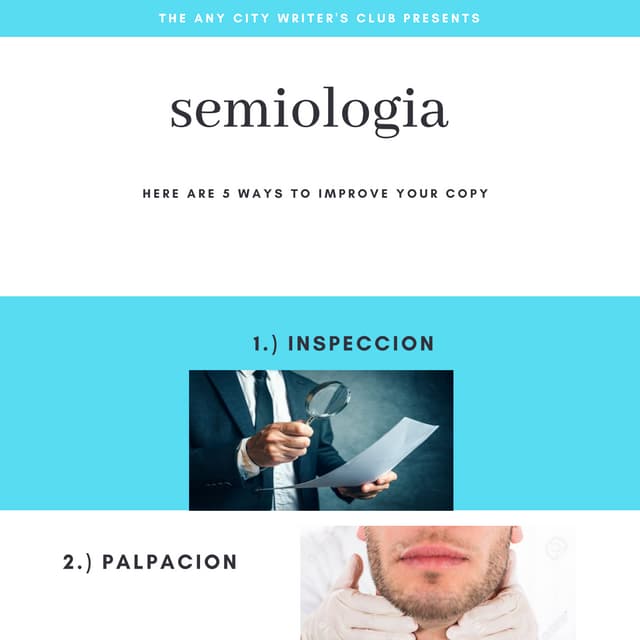 THE ANY CITY WRITER'S CLUB PRESENTS

semiologia

HERE ARE 5 WAYS TO IMPROVE YOUR COPY

1.) INSPECCION

2.) PALPACION