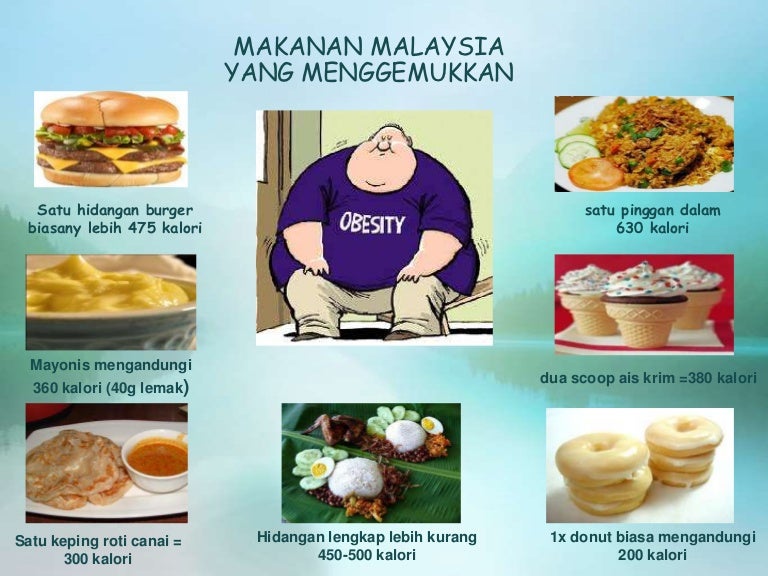 MAKANAN MALAYSIA YANG MENGGEMUKKAN

Satu hidangan burger biasany lebih 475 kalori

OBESITY

satu pinggan dalam 630 kalori

Mayonis mengandungi 360 kalori (40g lemak)

dua scoop ais krim =380 kalori

Satu keping roti canai = 300 kalori

Hidangan lengkap lebih kurang 450-500 kalori

1x donut biasa mengandungi 200 kalori