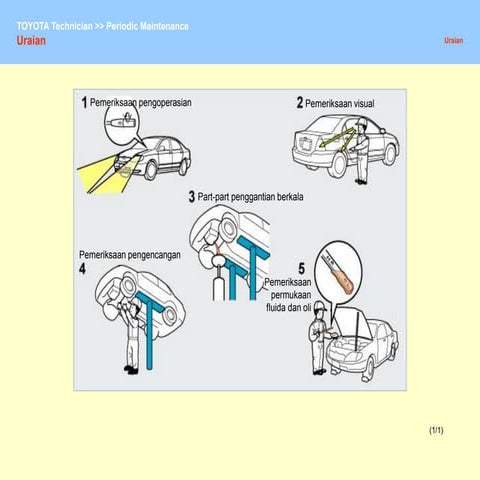 TOYOTA Technician >> Periodic Maintenance
Uraian

Uraian

1 Pemeriksaan pengoperasian

2 Pemeriksaan visual

3 Part-part penggantian berkala

Pemeriksaan pengencangan
4

5
Pemeriksaan permukaan fluida dan oli

(1/1)