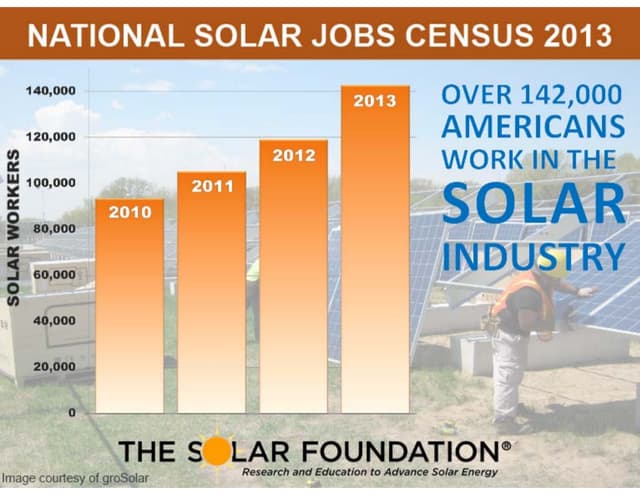 NATIONAL SOLAR JOBS CENSUS 2013

SOLAR WORKERS

140,000
120,000
100,000
80,000
60,000
40,000
20,000
0

2010
2011
2012
2013

OVER 142,000 AMERICANS WORK IN THE SOLAR INDUSTRY

THE SOLAR FOUNDATION®
Research and Education to Advance Solar Energy

Image courtesy of groSolar