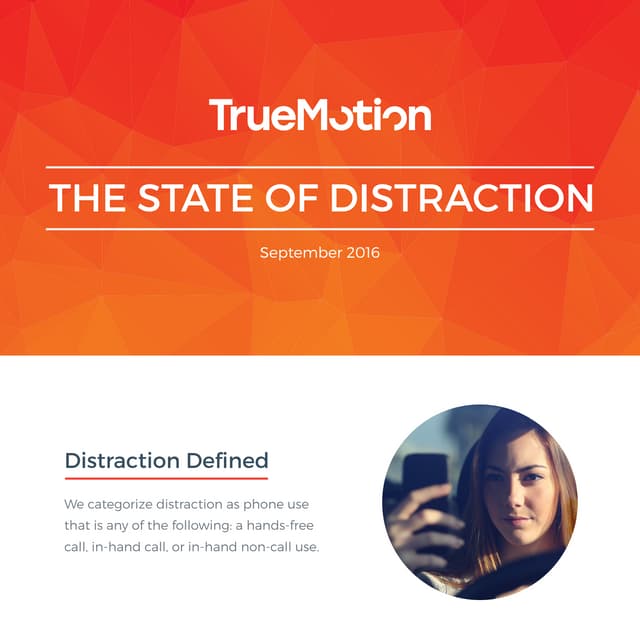 TrueMotion

THE STATE OF DISTRACTION

September 2016

Distraction Defined

We categorize distraction as phone use that is any of the following: a hands-free call, in-hand call, or in-hand non-call use.