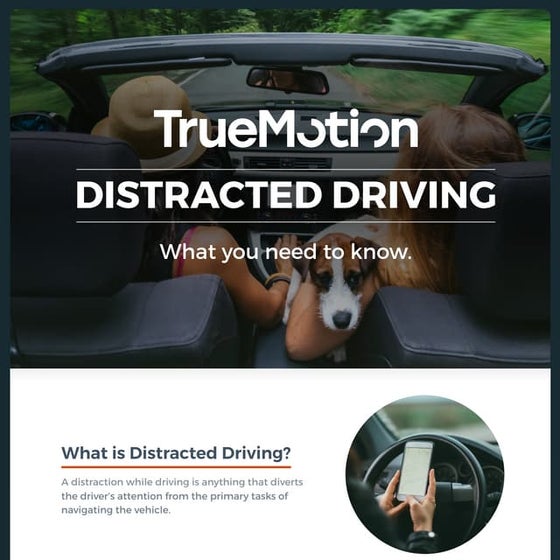 TrueMotion

DISTRACTED DRIVING

What you need to know.

What is Distracted Driving?

A distraction while driving is anything that diverts the driver's attention from the primary tasks of navigating the vehicle.