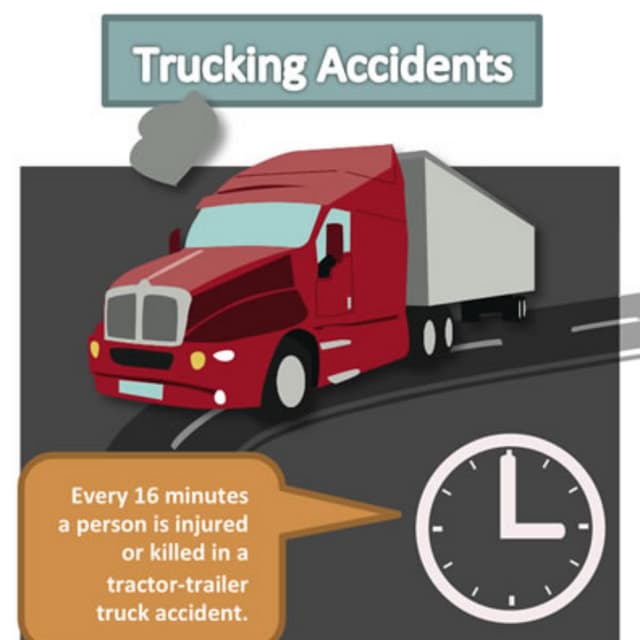 Trucking Accidents

Every 16 minutes a person is injured or killed in a tractor-trailer truck accident.