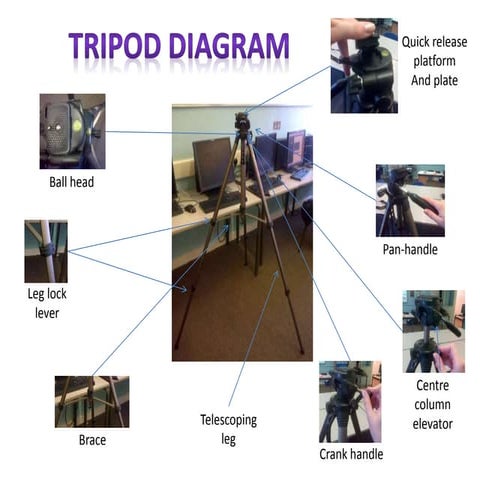 TRIPOD DIAGRAM

Quick release platform And plate

Ball head

Pan-handle

Leg lock lever

Centre column elevator

Brace

Telescoping leg

Crank handle