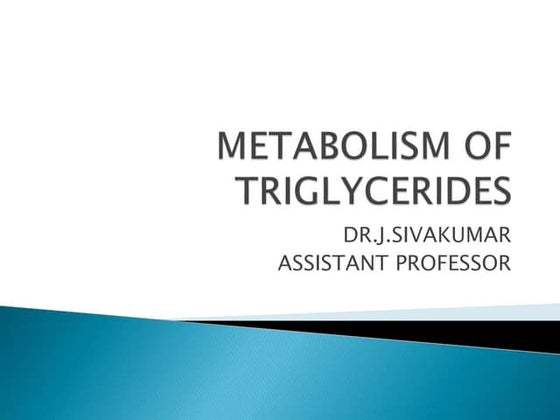 METABOLISM OF TRIGLYCERIDES

DR.J.SIVAKUMAR
ASSISTANT PROFESSOR