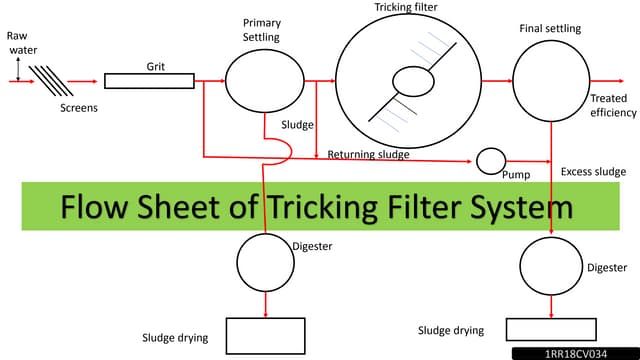 Raw water

Screens

Grit

Primary Settling

Tricking filter

Final settling

Treated efficiency

Sludge

Returning sludge

Pump

Excess sludge

Flow Sheet of Tricking Filter System

Digester

Digester

Sludge drying

Sludge drying

1RR18CV034