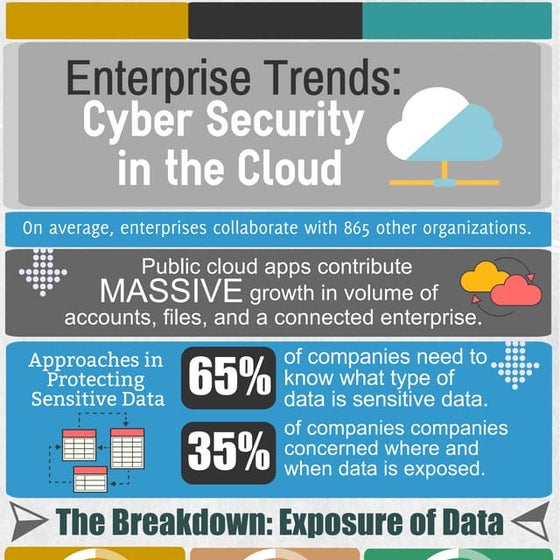 Enterprise Trends:
Cyber Security in the Cloud

On average, enterprises collaborate with 865 other organizations.

Public cloud apps contribute MASSIVE growth in volume of accounts, files, and a connected enterprise.

Approaches in Protecting Sensitive Data

65% of companies need to know what type of data is sensitive data.

35% of companies companies concerned where and when data is exposed.

The Breakdown: Exposure of Data