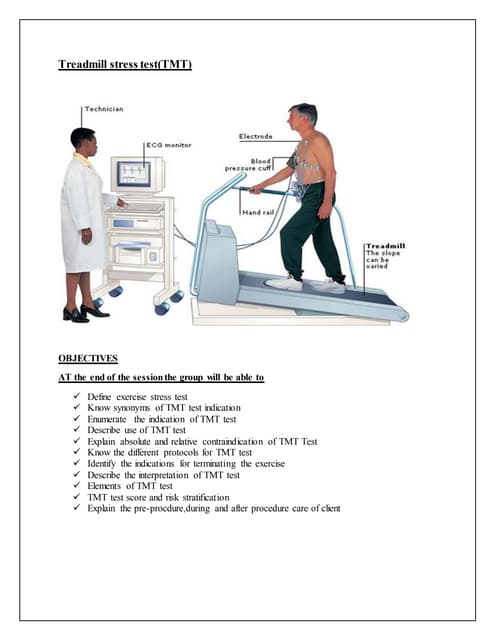 Treadmill stress test(TMT)

Technician

ECG monitor

Electrode

Blood pressure cuff

Hand rail

Treadmill
The slope can be varied

OBJECTIVES

AT the end of the session the group will be able to

✓ Define exercise stress test
✓ Know synonyms of TMT test indication
✓ Enumerate the indication of TMT test
✓ Describe use of TMT test
✓ Explain absolute and relative contraindication of TMT Test
✓ Know the different protocols for TMT test
✓ Identify the indications for terminating the exercise
✓ Describe the interpretation of TMT test
✓ Elements of TMT test
✓ TMT test score and risk stratification
✓ Explain the pre-procdure,during and after procedure care of client