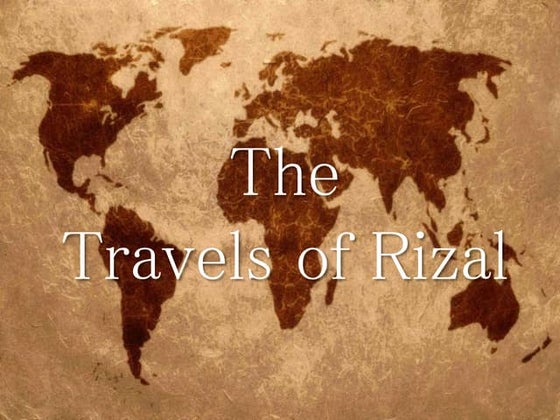 The
Travels of Rizal