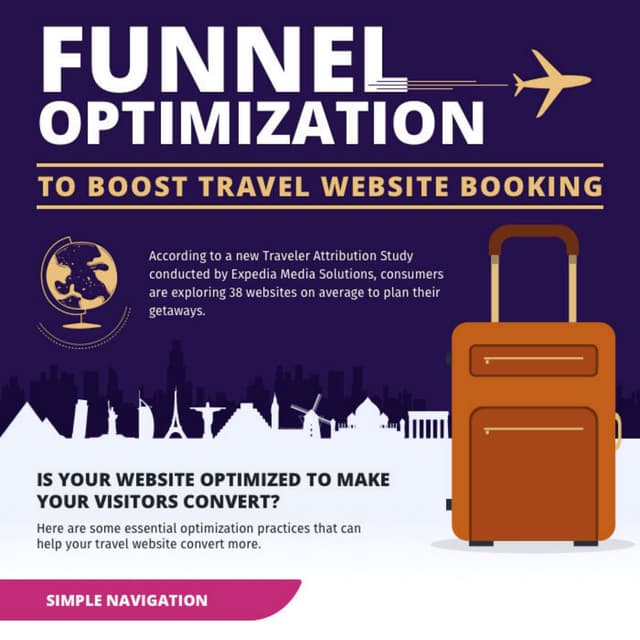 FUNNEL OPTIMIZATION

TO BOOST TRAVEL WEBSITE BOOKING

According to a new Traveler Attribution Study conducted by Expedia Media Solutions, consumers are exploring 38 websites on average to plan their getaways.

IS YOUR WEBSITE OPTIMIZED TO MAKE YOUR VISITORS CONVERT?

Here are some essential optimization practices that can help your travel website convert more.

SIMPLE NAVIGATION