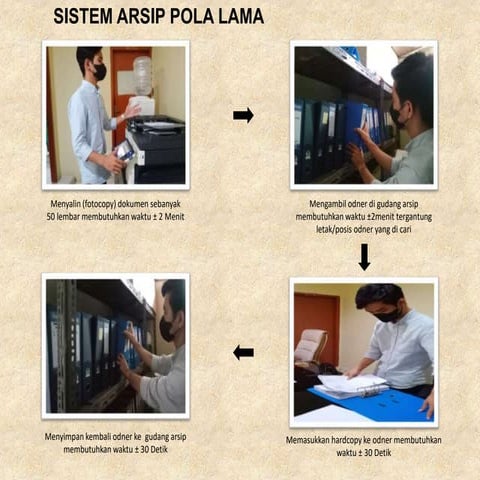 SISTEM ARSIP POLA LAMA

Menyalin (fotocopy) dokumen sebanyak 50 lembar membutuhkan waktu ± 2 Menit

Mengambil odner di gudang arsip membutuhkan waktu ±2menit tergantung letak/posis odner yang di cari

Memasukkan hardcopy ke odner membutuhkan waktu ± 30 Detik

Menyimpan kembali odner ke gudang arsip membutuhkan waktu ± 30 Detik