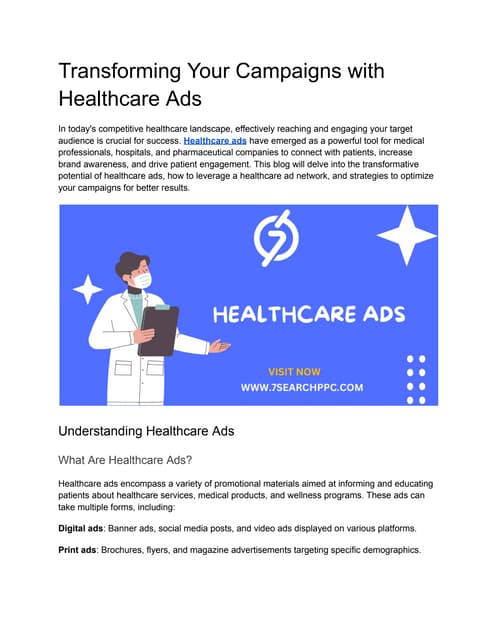 Transforming Your Campaigns with Healthcare Ads

In today's competitive healthcare landscape, effectively reaching and engaging your target audience is crucial for success. Healthcare ads have emerged as a powerful tool for medical professionals, hospitals, and pharmaceutical companies to connect with patients, increase brand awareness, and drive patient engagement. This blog will delve into the transformative potential of healthcare ads, how to leverage a healthcare ad network, and strategies to optimize your campaigns for better results.

HEALTHCARE ADS

VISIT NOW

WWW.7SEARCHPPC.COM

Understanding Healthcare Ads

What Are Healthcare Ads?

Healthcare ads encompass a variety of promotional materials aimed at informing and educating patients about healthcare services, medical products, and wellness programs. These ads can take multiple forms, including:

Digital ads: Banner ads, social media posts, and video ads displayed on various platforms.

Print ads: Brochures, flyers, and magazine advertisements targeting specific demographics.