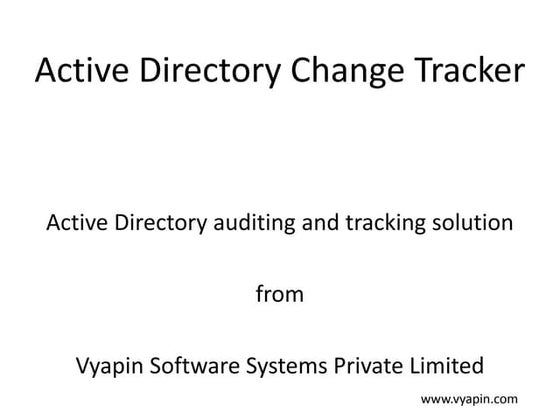 Active Directory Change Tracker

Active Directory auditing and tracking solution

from

Vyapin Software Systems Private Limited

www.vyapin.com