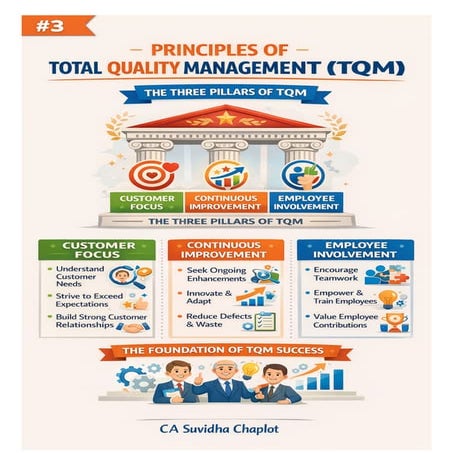 #3

PRINCIPLES OF
TOTAL QUALITY MANAGEMENT (TQM)

THE THREE PILLARS OF TQM

CUSTOMER FOCUS
CONTINUOUS IMPROVEMENT
EMPLOYEE INVOLVEMENT

THE THREE PILLARS OF TQM

CUSTOMER FOCUS
- Understand Customer Needs
- Strive to Exceed Expectations
- Build Strong Customer Relationships

CONTINUOUS IMPROVEMENT
- Seek Ongoing Enhancements
- Innovate & Adapt
- Reduce Defects & Waste

EMPLOYEE INVOLVEMENT
- Encourage Teamwork
- Empower & Train Employees
- Value Employee Contributions

THE FOUNDATION OF TQM SUCCESS

CA Suvidha Chaplot