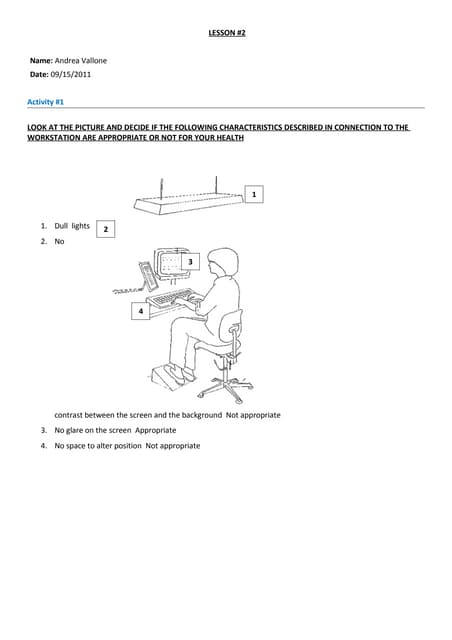 LESSON #2

Name: Andrea Vallone

Date: 09/15/2011

Activity #1

LOOK AT THE PICTURE AND DECIDE IF THE FOLLOWING CHARACTERISTICS DESCRIBED IN CONNECTION TO THE WORKSTATION ARE APPROPRIATE OR NOT FOR YOUR HEALTH

1

1. Dull lights

2

2. No

3

4

contrast between the screen and the background Not appropriate

3. No glare on the screen Appropriate

4. No space to alter position Not appropriate