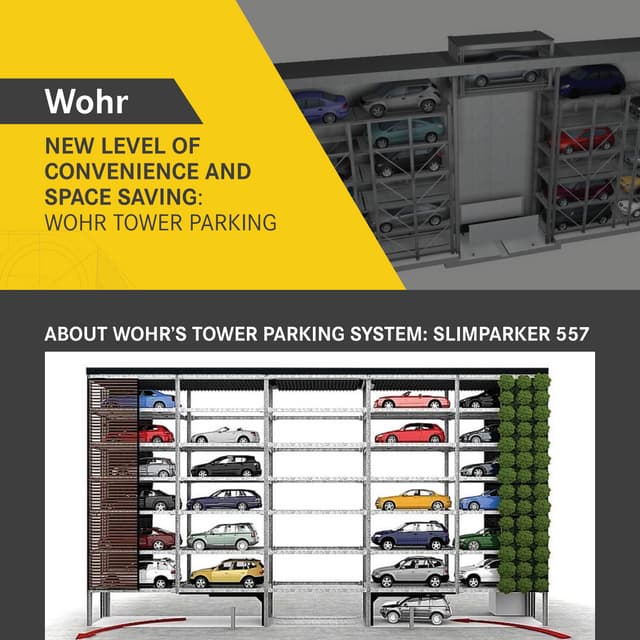 Wohr

NEW LEVEL OF CONVENIENCE AND SPACE SAVING: WOHR TOWER PARKING

ABOUT WOHR'S TOWER PARKING SYSTEM: SLIMPARKER 557