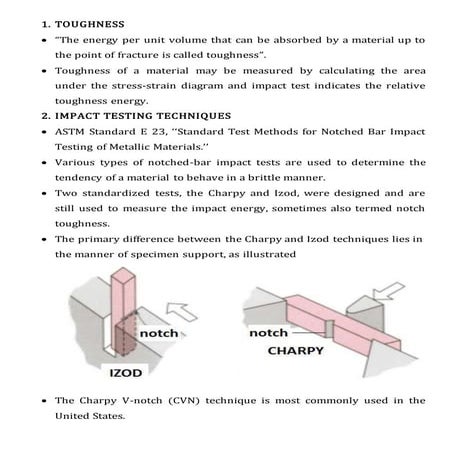 1. TOUGHNESS

• "The energy per unit volume that can be absorbed by a material up to the point of fracture is called toughness".

• Toughness of a material may be measured by calculating the area under the stress-strain diagram and impact test indicates the relative toughness energy.

2. IMPACT TESTING TECHNIQUES

• ASTM Standard E 23, "Standard Test Methods for Notched Bar Impact Testing of Metallic Materials."

• Various types of notched-bar impact tests are used to determine the tendency of a material to behave in a brittle manner.

• Two standardized tests, the Charpy and Izod, were designed and are still used to measure the impact energy, sometimes also termed notch toughness.

• The primary difference between the Charpy and Izod techniques lies in the manner of specimen support, as illustrated

notch

IZOD

notch

CHARPY

• The Charpy V-notch (CVN) technique is most commonly used in the United States.