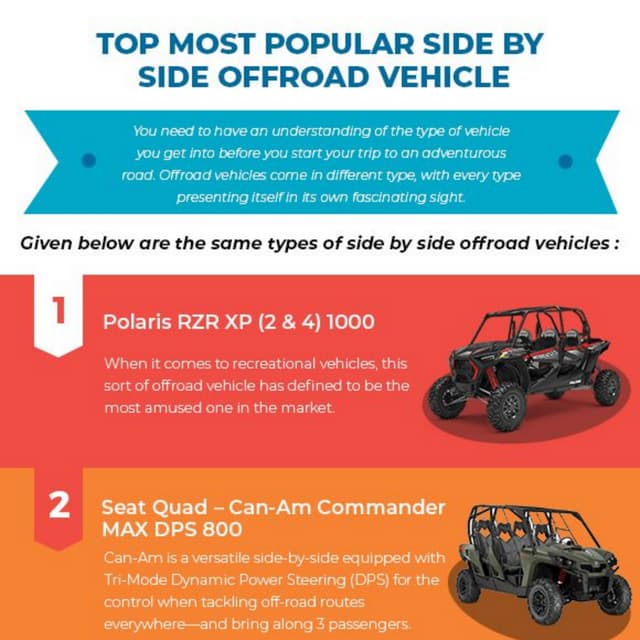 TOP MOST POPULAR SIDE BY SIDE OFFROAD VEHICLE

You need to have an understanding of the type of vehicle you get into before you start your trip to an adventurous road. Offroad vehicles come in different type, with every type presenting itself in its own fascinating sight.

Given below are the same types of side by side offroad vehicles :

1

Polaris RZR XP (2 & 4) 1000

When it comes to recreational vehicles, this sort of offroad vehicle has defined to be the most amused one in the market.

2

Seat Quad – Can-Am Commander MAX DPS 800

Can-Am is a versatile side-by-side equipped with Tri-Mode Dynamic Power Steering (DPS) for the control when tackling off-road routes everywhere—and bring along 3 passengers.