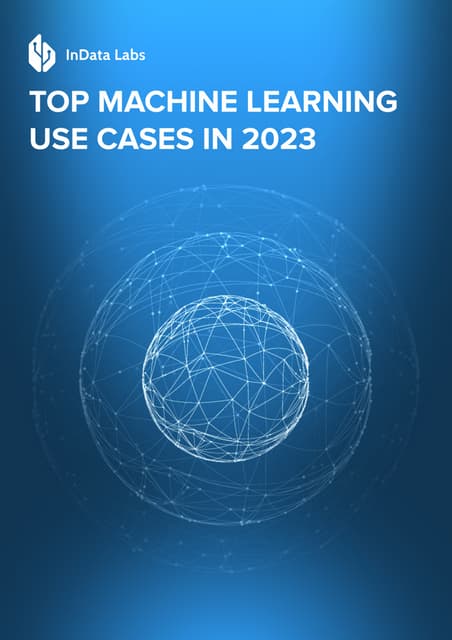 InData Labs

TOP MACHINE LEARNING USE CASES IN 2023