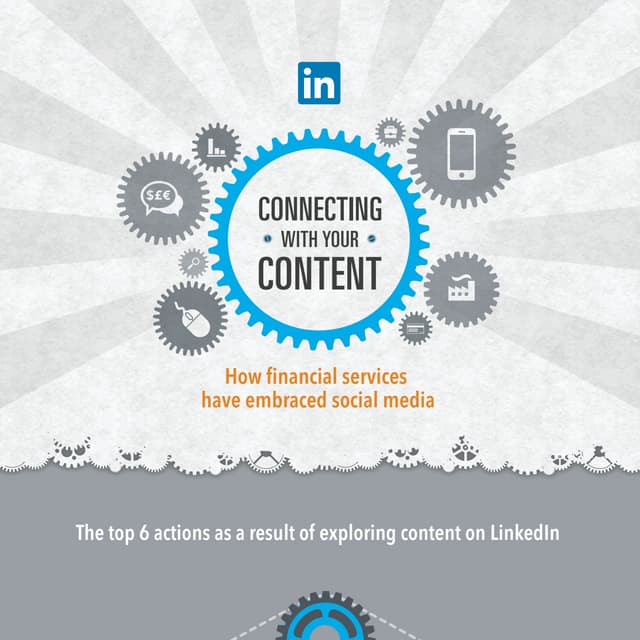 in

$£€

CONNECTING WITH YOUR CONTENT

How financial services have embraced social media

The top 6 actions as a result of exploring content on LinkedIn