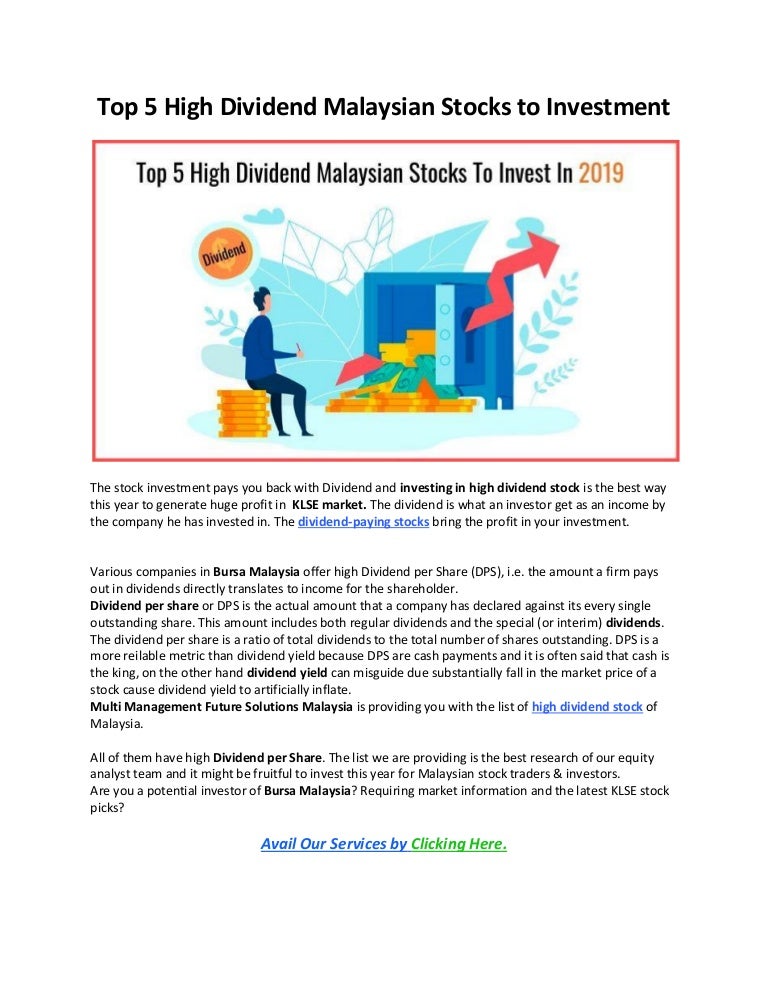 Top 5 High Dividend Malaysian Stocks to Investment

Top 5 High Dividend Malaysian Stocks To Invest In 2019

Dividend

The stock investment pays you back with Dividend and investing in high dividend stock is the best way this year to generate huge profit in KLSE market. The dividend is what an investor get as an income by the company he has invested in. The dividend-paying stocks bring the profit in your investment.

Various companies in Bursa Malaysia offer high Dividend per Share (DPS), i.e. the amount a firm pays out in dividends directly translates to income for the shareholder.
Dividend per share or DPS is the actual amount that a company has declared against its every single outstanding share. This amount includes both regular dividends and the special (or interim) dividends. The dividend per share is a ratio of total dividends to the total number of shares outstanding. DPS is a more reilable metric than dividend yield because DPS are cash payments and it is often said that cash is the king, on the other hand dividend yield can misguide due substantially fall in the market price of a stock cause dividend yield to artificially inflate.
Multi Management Future Solutions Malaysia is providing you with the list of high dividend stock of Malaysia.

All of them have high Dividend per Share. The list we are providing is the best research of our equity analyst team and it might be fruitful to invest this year for Malaysian stock traders & investors.
Are you a potential investor of Bursa Malaysia? Requiring market information and the latest KLSE stock picks?

Avail Our Services by Clicking Here.