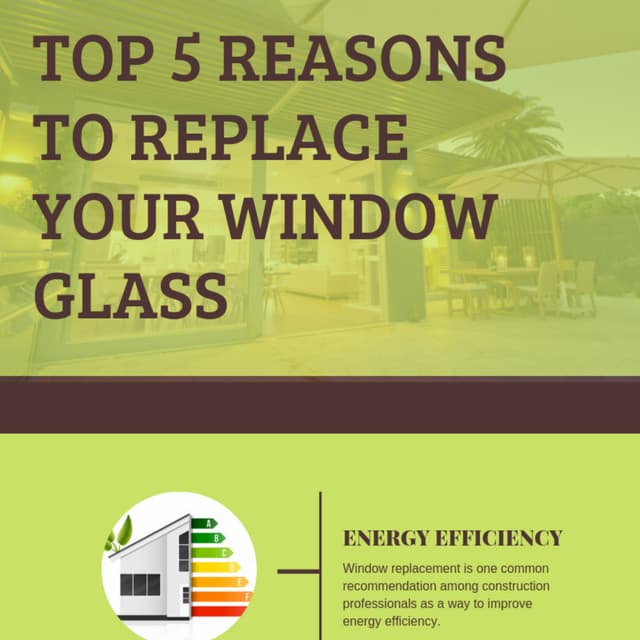 TOP 5 REASONS TO REPLACE YOUR WINDOW GLASS

A
B
C
D
E
F

ENERGY EFFICIENCY

Window replacement is one common recommendation among construction professionals as a way to improve energy efficiency.