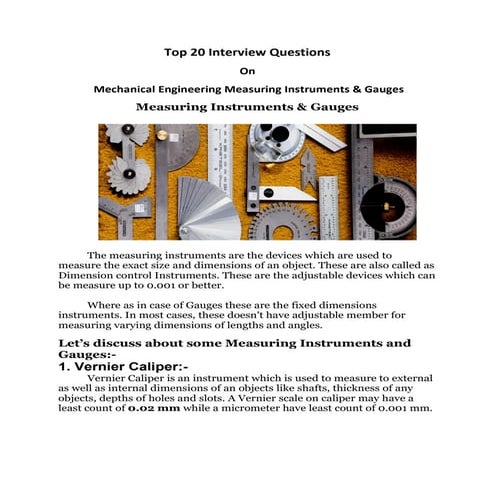 Top 20 Interview Questions

On

Mechanical Engineering Measuring Instruments & Gauges

Measuring Instruments & Gauges

The measuring instruments are the devices which are used to measure the exact size and dimensions of an object. These are also called as Dimension control Instruments. These are the adjustable devices which can be measure up to 0.001 or better.

Where as in case of Gauges these are the fixed dimensions instruments. In most cases, these doesn't have adjustable member for measuring varying dimensions of lengths and angles.

Let's discuss about some Measuring Instruments and Gauges:-

1. Vernier Caliper:-

Vernier Caliper is an instrument which is used to measure to external as well as internal dimensions of an objects like shafts, thickness of any objects, depths of holes and slots. A Vernier scale on caliper may have a least count of 0.02 mm while a micrometer have least count of 0.001 mm.