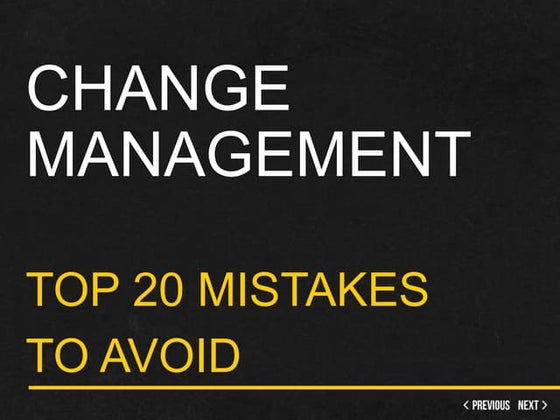 CHANGE MANAGEMENT

TOP 20 MISTAKES TO AVOID

< PREVIOUS NEXT >