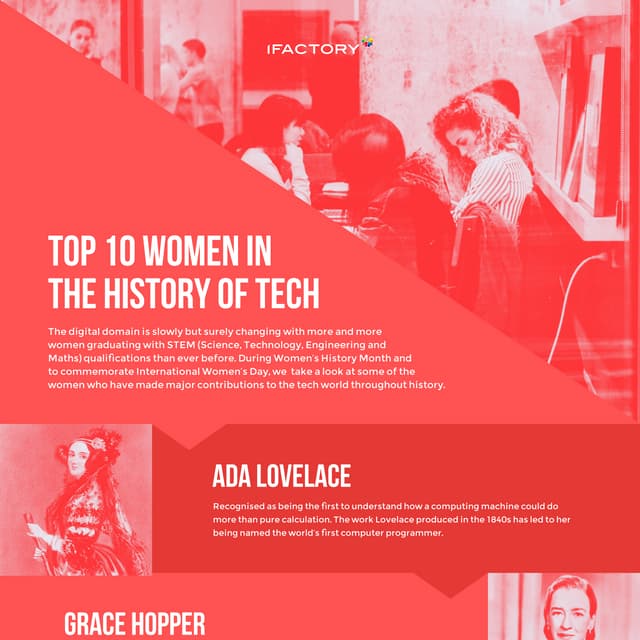 IFACTORY

TOP 10 WOMEN IN THE HISTORY OF TECH

The digital domain is slowly but surely changing with more and more women graduating with STEM (Science, Technology, Engineering and Maths) qualifications than ever before. During Women's History Month and to commemorate International Women's Day, we take a look at some of the women who have made major contributions to the tech world throughout history.

ADA LOVELACE

Recognised as being the first to understand how a computing machine could do more than pure calculation. The work Lovelace produced in the 1840s has led to her being named the world's first computer programmer.

GRACE HOPPER