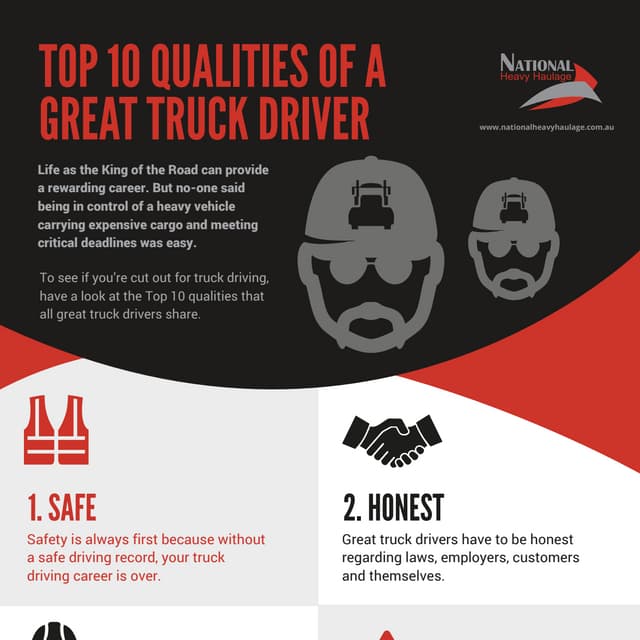 TOP 10 QUALITIES OF A GREAT TRUCK DRIVER

NATIONAL
Heavy Haulage

www.nationalheavyhaulage.com.au

Life as the King of the Road can provide a rewarding career. But no-one said being in control of a heavy vehicle carrying expensive cargo and meeting critical deadlines was easy.

To see if you're cut out for truck driving, have a look at the Top 10 qualities that all great truck drivers share.

1. SAFE

Safety is always first because without a safe driving record, your truck driving career is over.

2. HONEST

Great truck drivers have to be honest regarding laws, employers, customers and themselves.