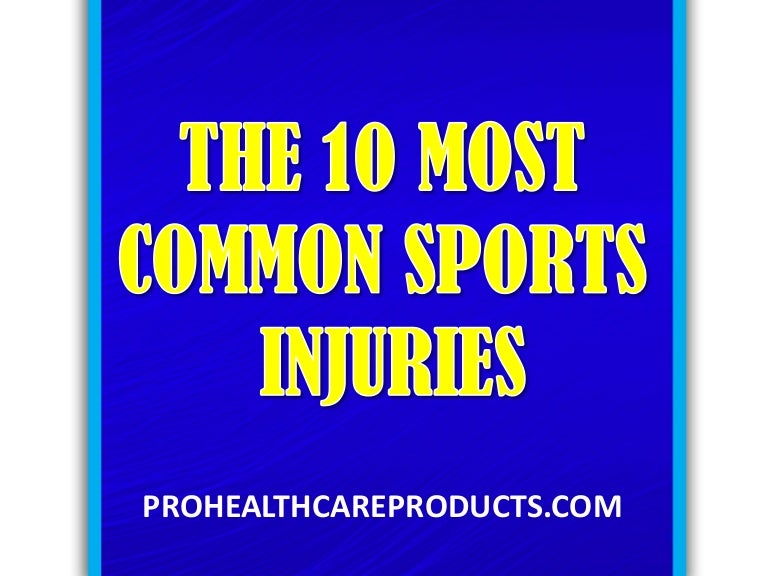 THE 10 MOST COMMON SPORTS INJURIES

PROHEALTHCAREPRODUCTS.COM