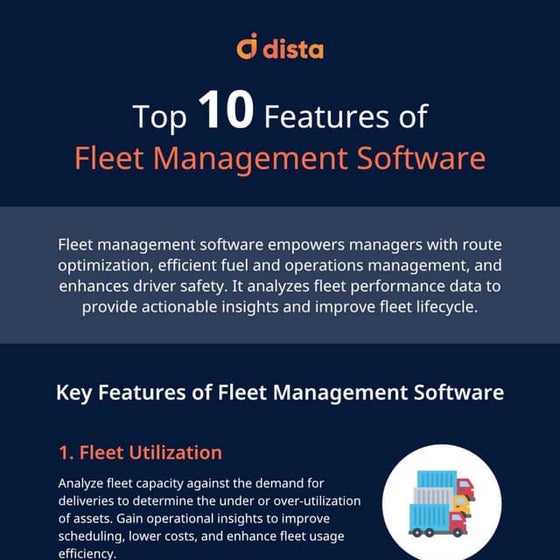 dista

Top 10 Features of Fleet Management Software

Fleet management software empowers managers with route optimization, efficient fuel and operations management, and enhances driver safety. It analyzes fleet performance data to provide actionable insights and improve fleet lifecycle.

Key Features of Fleet Management Software

1. Fleet Utilization

Analyze fleet capacity against the demand for deliveries to determine the under or over-utilization of assets. Gain operational insights to improve scheduling, lower costs, and enhance fleet usage efficiency.