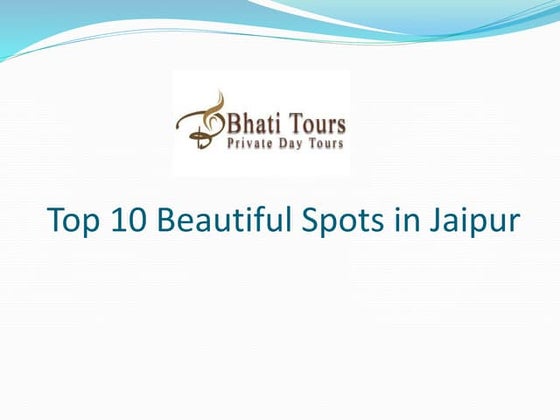 Bhati Tours
Private Day Tours

Top 10 Beautiful Spots in Jaipur