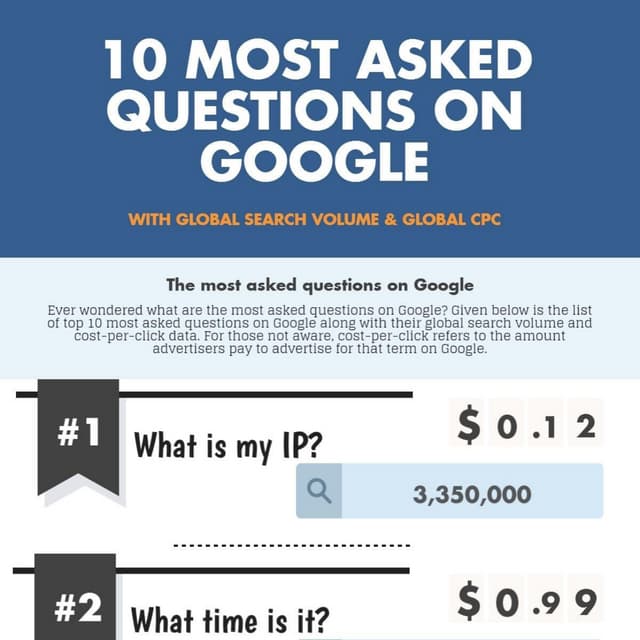 10 MOST ASKED QUESTIONS ON GOOGLE

WITH GLOBAL SEARCH VOLUME & GLOBAL CPC

The most asked questions on Google

Ever wondered what are the most asked questions on Google? Given below is the list of top 10 most asked questions on Google along with their global search volume and cost-per-click data. For those not aware, cost-per-click refers to the amount advertisers pay to advertise for that term on Google.

#1 What is my IP?

$0.12

3,350,000

#2 What time is it?

$0.99