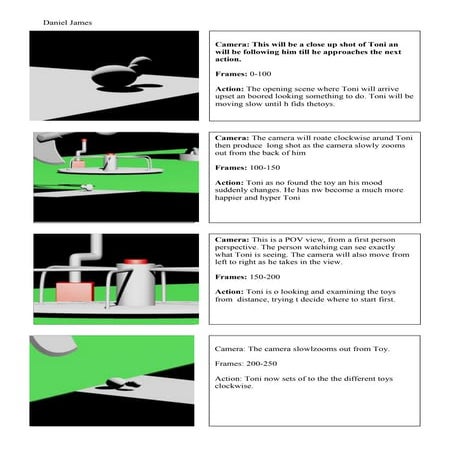 Daniel James

Camera: This will be a close up shot of Toni an will be following him till he approaches the next action.

Frames: 0-100

Action: The opening scene where Toni will arrive upset an boored looking something to do. Toni will be moving slow until h fids thetoys.

Camera: The camera will roate clockwise arund Toni then produce long shot as the camera slowly zooms out from the back of him

Frames: 100-150

Action: Toni as no found the toy an his mood suddenly changes. He has nw become a much more happier and hyper Toni

Camera: This is a POV view, from a first person perspective. The person watching can see exactly what Toni is seeing. The camera will also move from left to right as he takes in the view.

Frames: 150-200

Action: Toni is o looking and examining the toys from distance, trying t decide where to start first.

Camera: The camera slowlzooms out from Toy.

Frames: 200-250

Action: Toni now sets of to the the different toys clockwise.