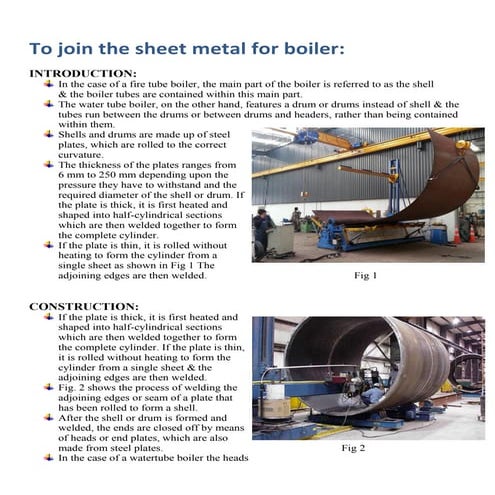 To join the sheet metal for boiler:

INTRODUCTION:

In the case of a fire tube boiler, the main part of the boiler is referred to as the shell & the boiler tubes are contained within this main part.

The water tube boiler, on the other hand, features a drum or drums instead of shell & the tubes run between the drums or between drums and headers, rather than being contained within them.

Shells and drums are made up of steel plates, which are rolled to the correct curvature.

The thickness of the plates ranges from 6 mm to 250 mm depending upon the pressure they have to withstand and the required diameter of the shell or drum. If the plate is thick, it is first heated and shaped into half-cylindrical sections which are then welded together to form the complete cylinder.

If the plate is thin, it is rolled without heating to form the cylinder from a single sheet as shown in Fig 1 The adjoining edges are then welded.

Fig 1

CONSTRUCTION:

If the plate is thick, it is first heated and shaped into half-cylindrical sections which are then welded together to form the complete cylinder. If the plate is thin, it is rolled without heating to form the cylinder from a single sheet & the adjoining edges are then welded.

Fig. 2 shows the process of welding the adjoining edges or seam of a plate that has been rolled to form a shell.

After the shell or drum is formed and welded, the ends are closed off by means of heads or end plates, which are also made from steel plates.

In the case of a watertube boiler the heads

Fig 2