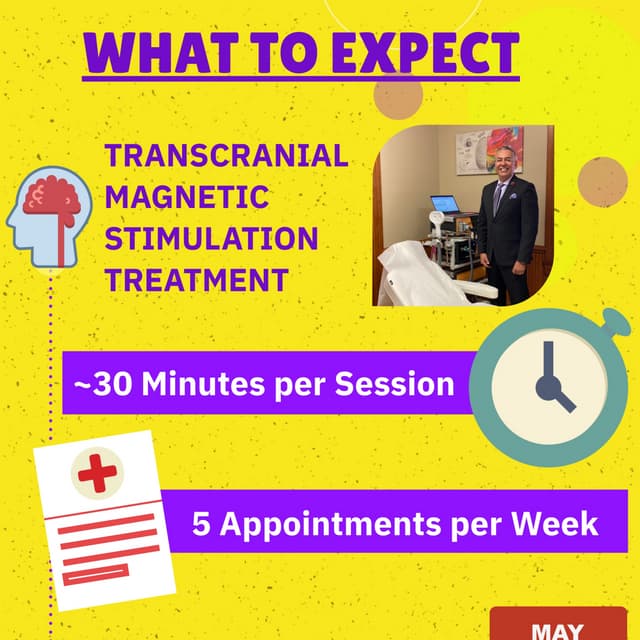 WHAT TO EXPECT

TRANSCRANIAL MAGNETIC STIMULATION TREATMENT

~30 Minutes per Session

5 Appointments per Week

MAY