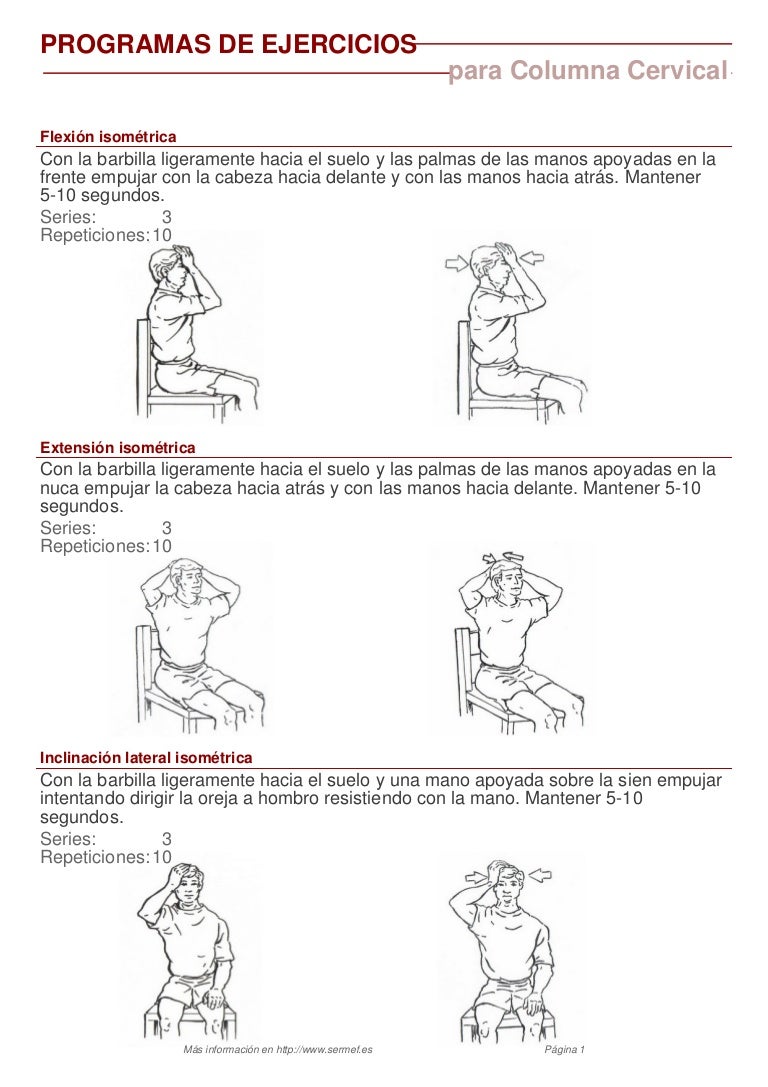 PROGRAMAS DE EJERCICIOS
para Columna Cervical

Flexión isométrica
Con la barbilla ligeramente hacia el suelo y las palmas de las manos apoyadas en la frente empujar con la cabeza hacia delante y con las manos hacia atrás. Mantener 5-10 segundos.
Series: 3
Repeticiones: 10

Extensión isométrica
Con la barbilla ligeramente hacia el suelo y las palmas de las manos apoyadas en la nuca empujar la cabeza hacia atrás y con las manos hacia delante. Mantener 5-10 segundos.
Series: 3
Repeticiones: 10

Inclinación lateral isométrica
Con la barbilla ligeramente hacia el suelo y una mano apoyada sobre la sien empujar intentando dirigir la oreja a hombro resistiendo con la mano. Mantener 5-10 segundos.
Series: 3
Repeticiones: 10

Más información en http://www.sermef.es
Página 1